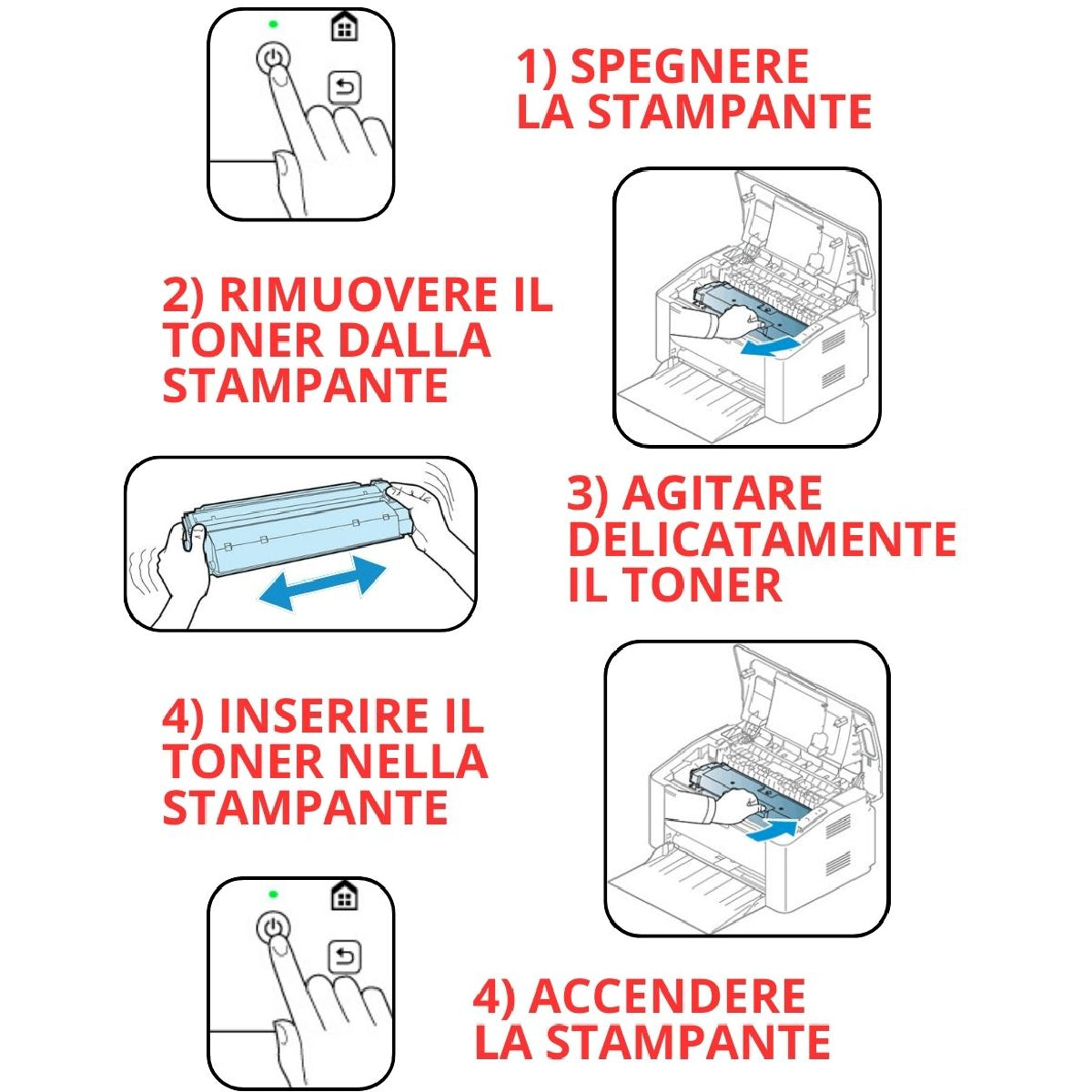 1) SPEGNERE LA STAMPANTE

2) RIMUOVERE IL TONER DALLA STAMPANTE

3) AGITARE DELICATAMENTE IL TONER

4) INSERIRE IL TONER NELLA STAMPANTE

4) ACCENDERE LA STAMPANTE