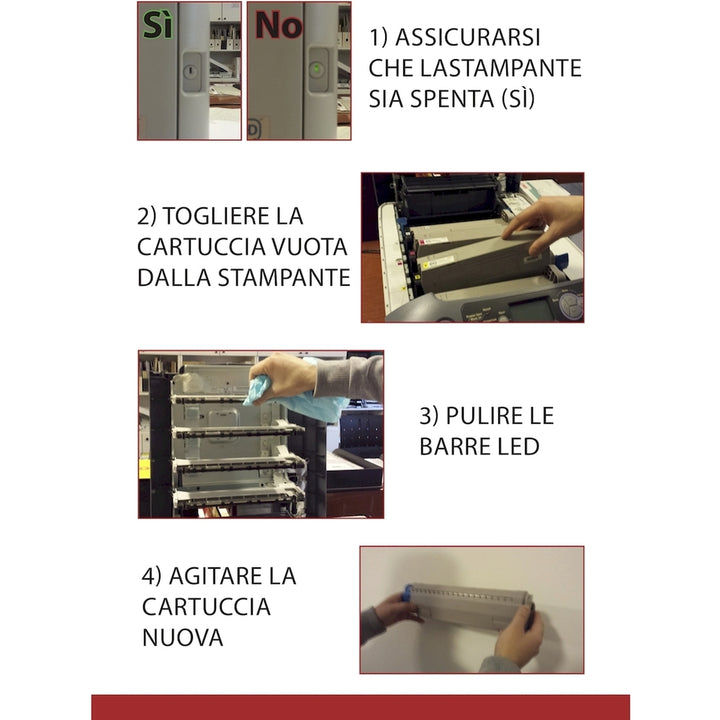 Sì

No

1) ASSICURARSI CHE LASTAMPANTE SIA SPENTA (SÌ)

2) TOGLIERE LA CARTUCCIA VUOTA DALLA STAMPANTE

3) PULIRE LE BARRE LED

4) AGITARE LA CARTUCCIA NUOVA